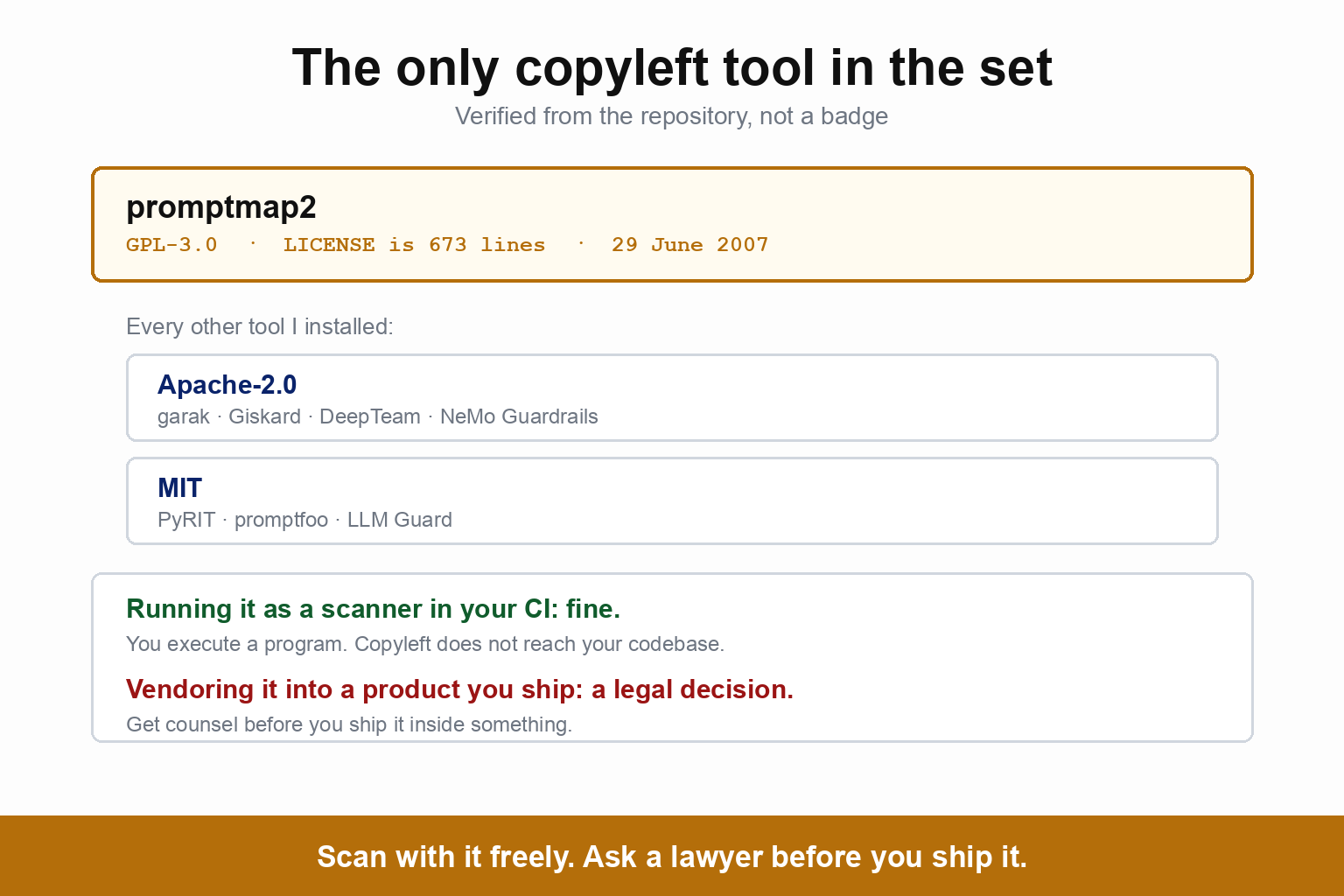 The only copyleft tool in the set

Verified from the repository, not a badge

promptmap2

GPL-3.0 · LICENSE is 673 lines · 29 June 2007

Every other tool I installed:

Apache-2.0

garak · Giskard · DeepTeam · NeMo Guardrails

MIT

PyRIT · promptfoo · LLM Guard

Running it as a scanner in your CI: fine.

You execute a program. Copyleft does not reach your codebase.

Vendoring it into a product you ship: a legal decision.

Get counsel before you ship it inside something.

Scan with it freely. Ask a lawyer before you ship it.